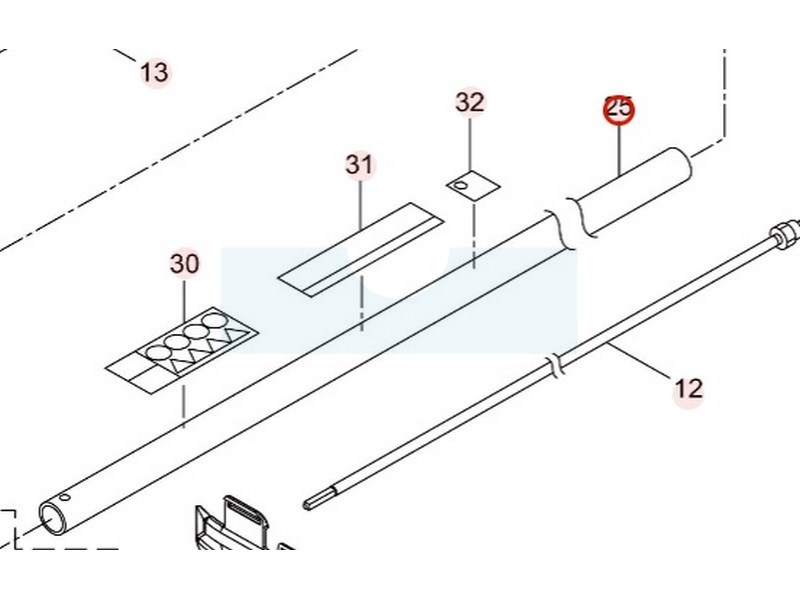 13
32
25
31
30
12