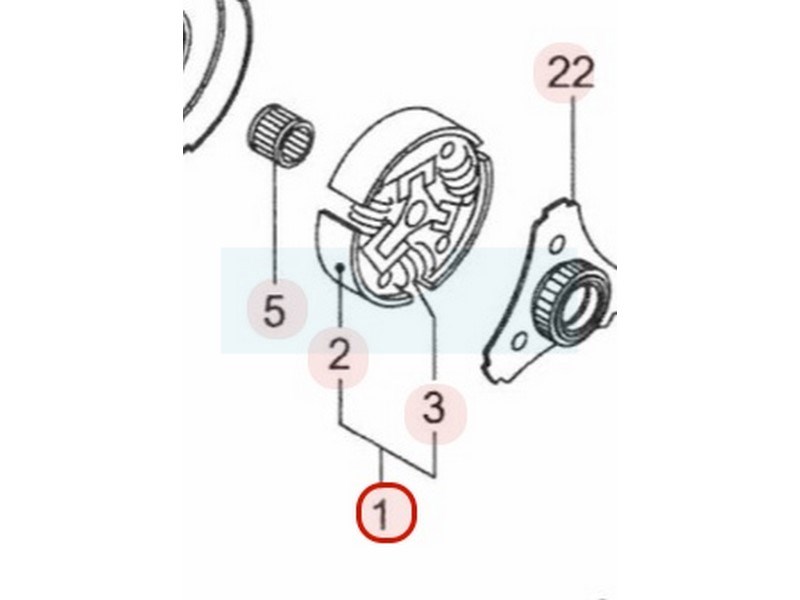 22
5
2
3
1