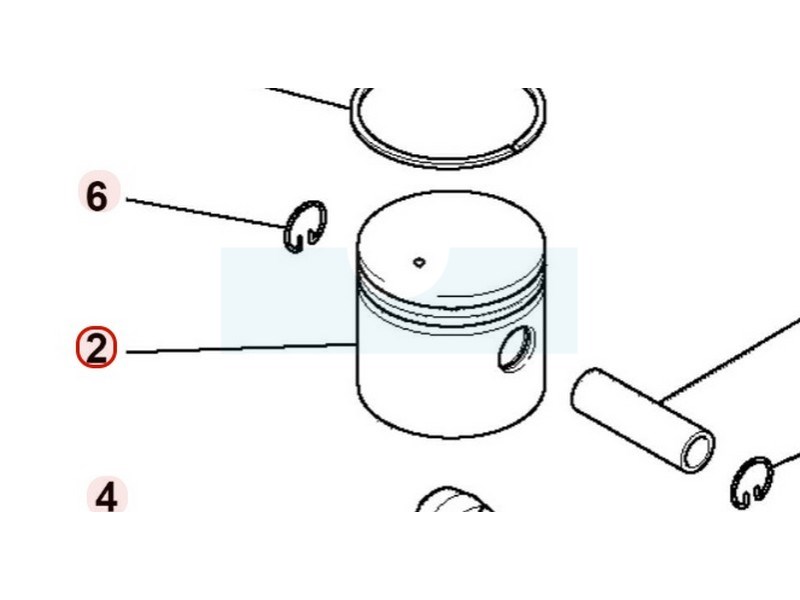 6
2
4