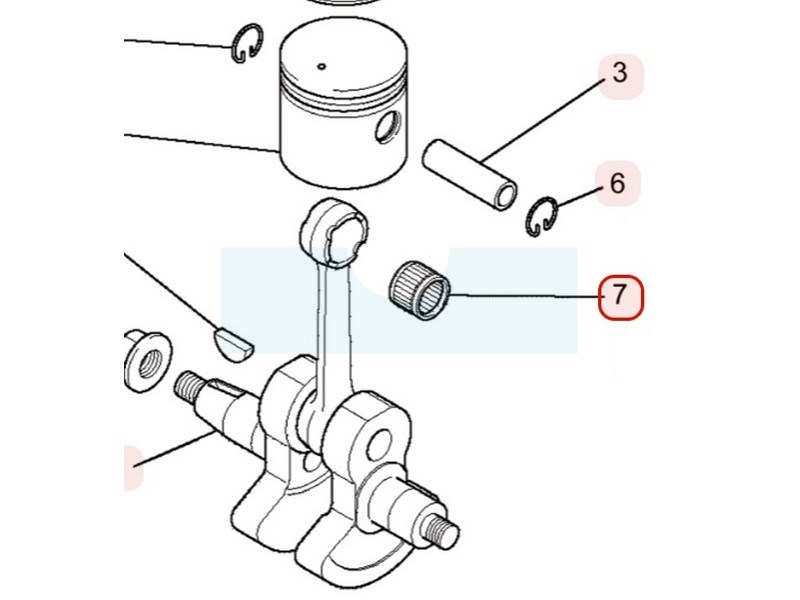 3

6

7