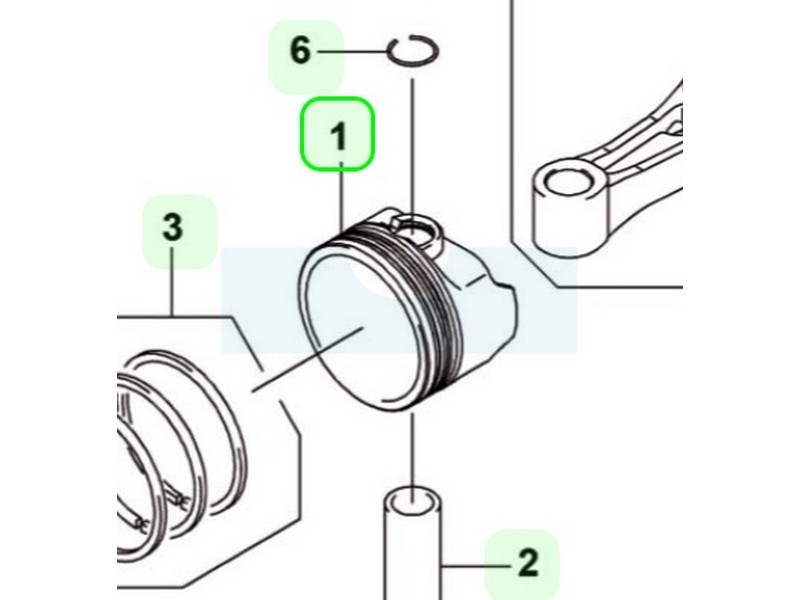 6
1
3
2