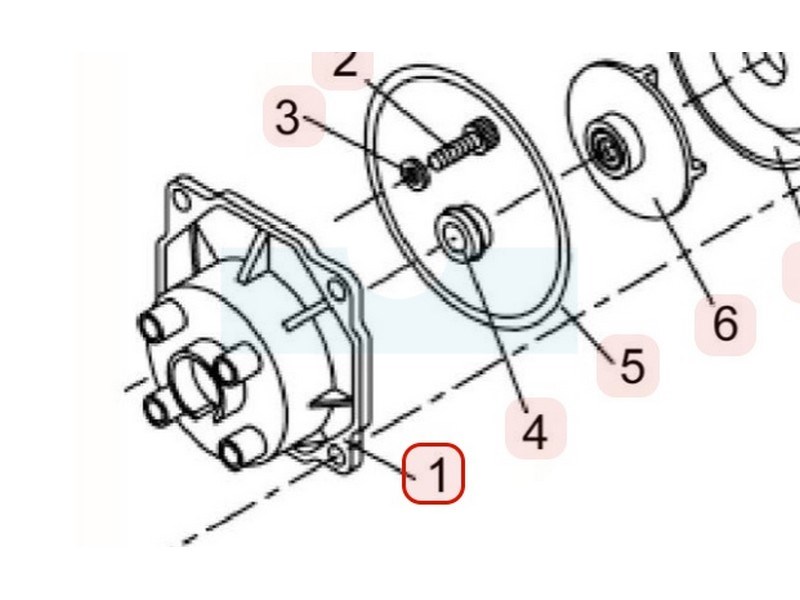 2
3
6
5
4
1