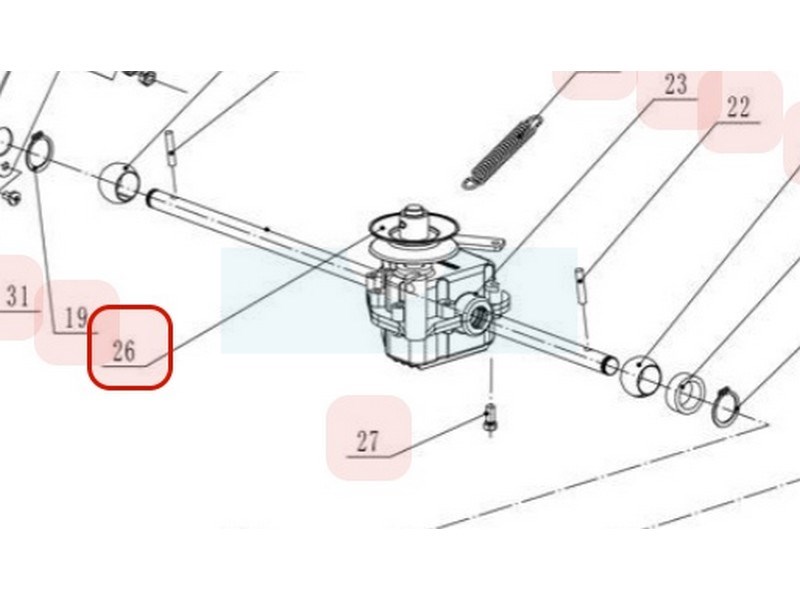 23
22
31
19
26
27