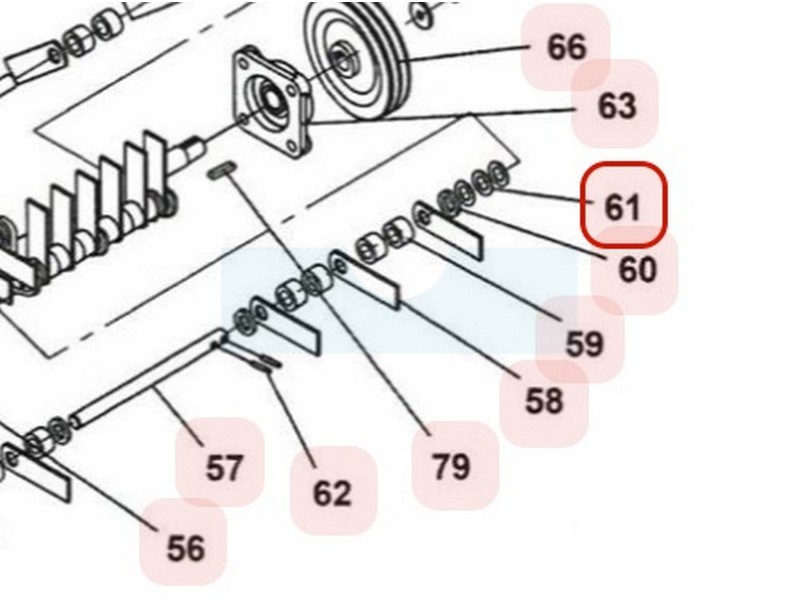 66
63
61
60
59
58
79
62
57
56