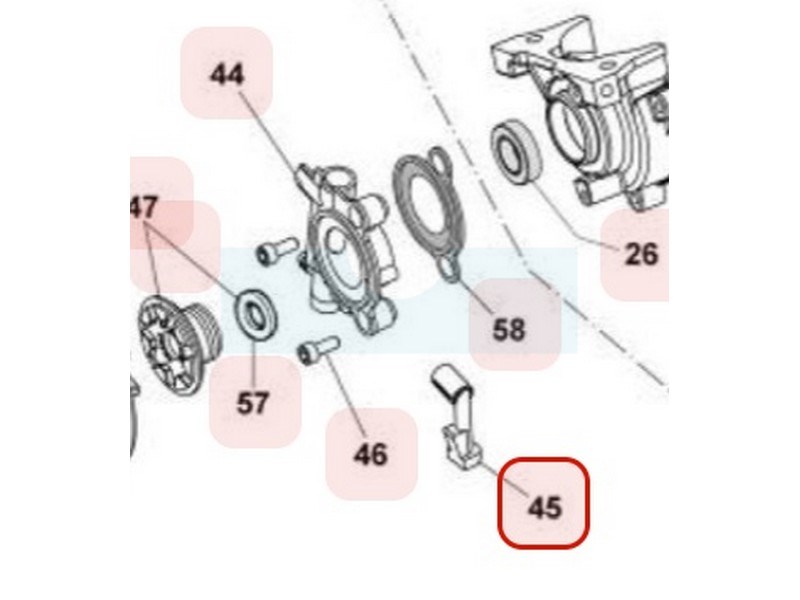 44
47
26
58
57
46
45