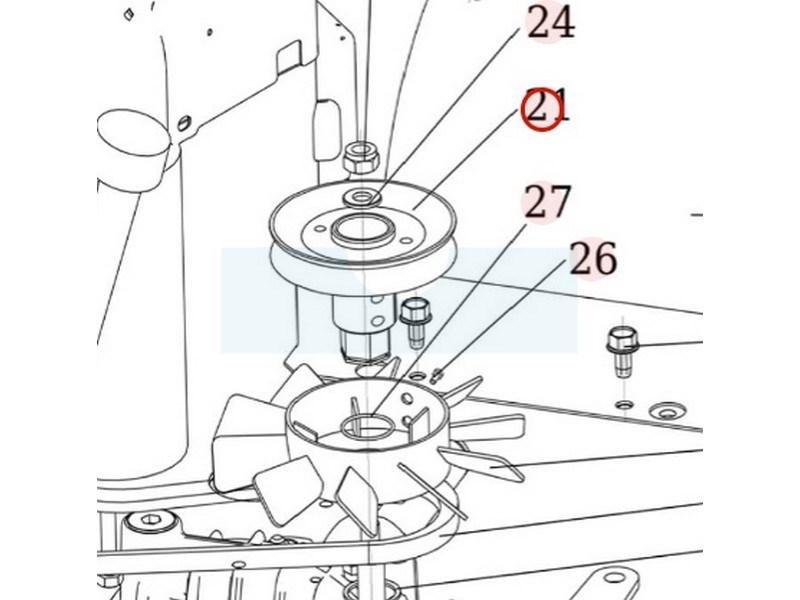 24

21

27

26