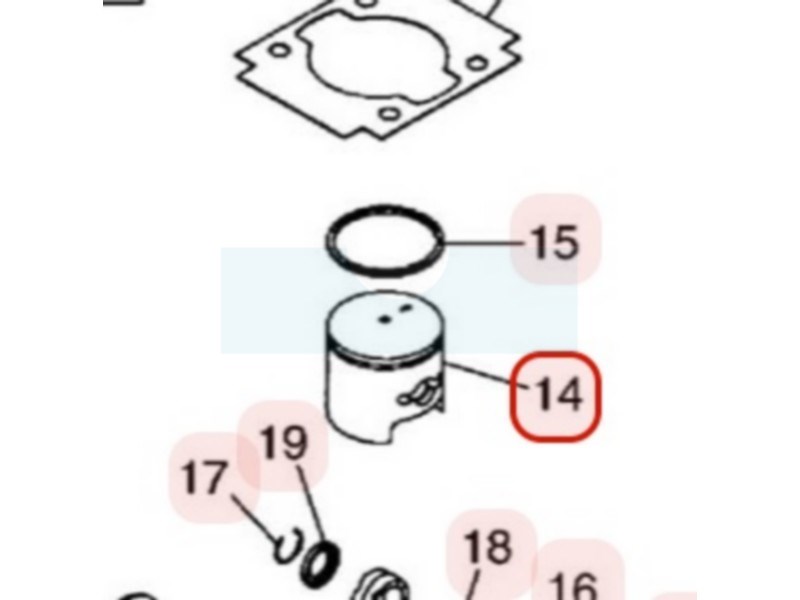 15
14
19
17
18
16