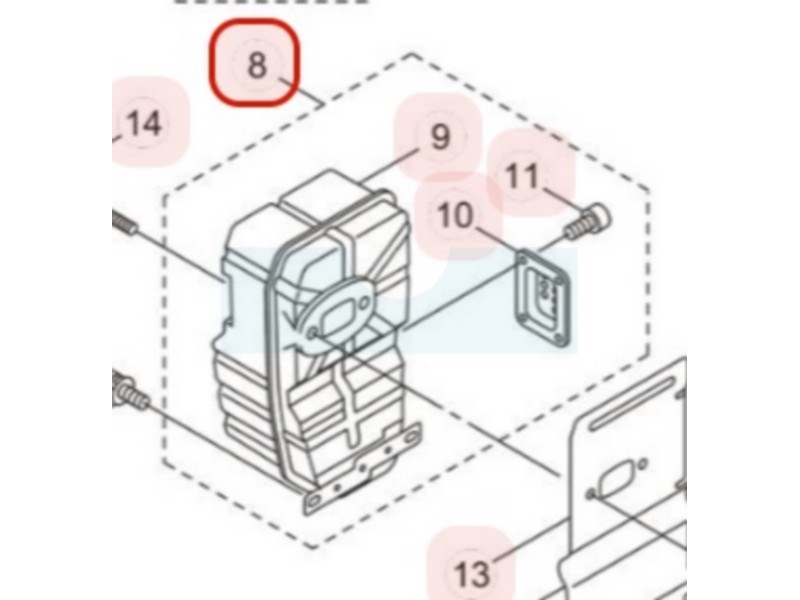 8
14
9
11
10
13