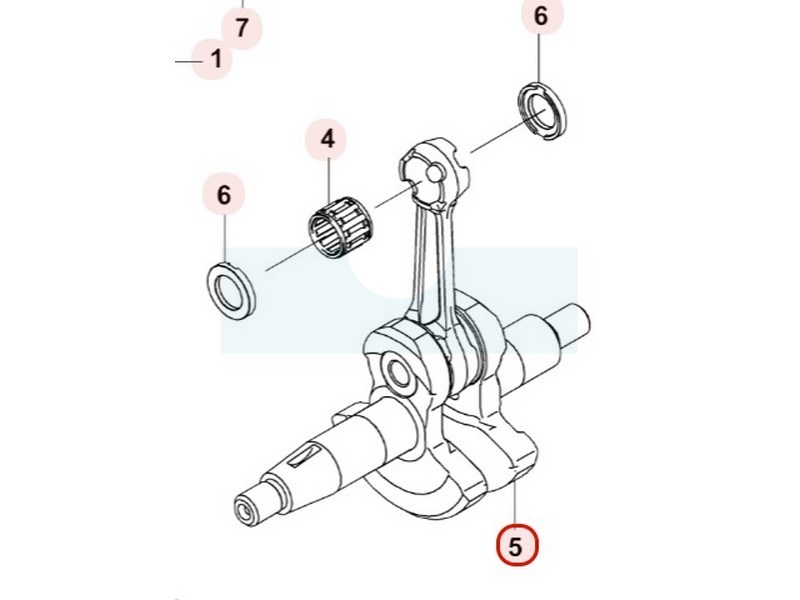 7
1
6
4
6
5