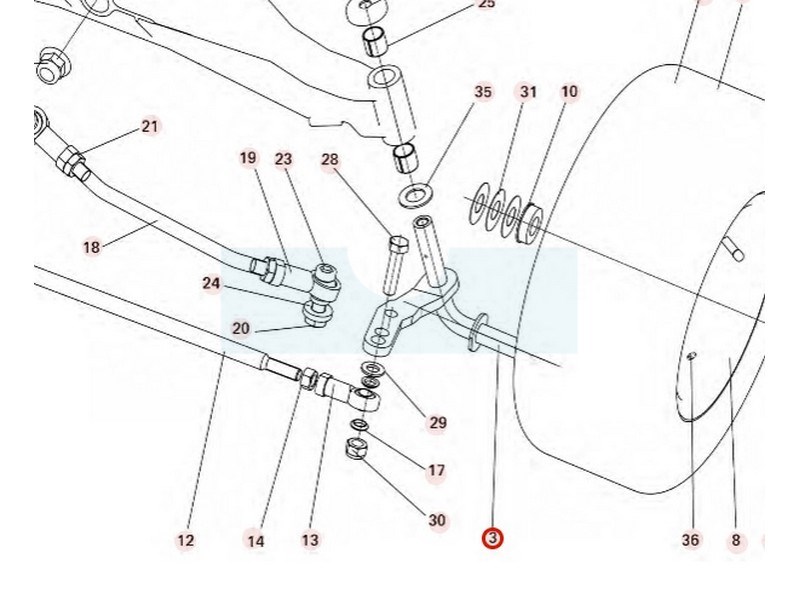 25
35
31
10
21
19
23
28
18
24
20
29
17
30
12
14
13
3
36
8