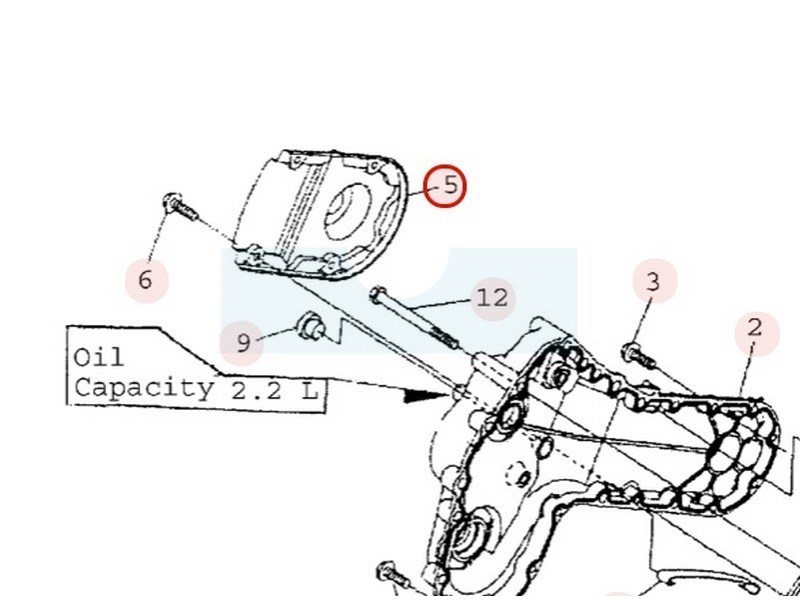 5
6
12
3
2
9
Oil
Capacity 2.2 L