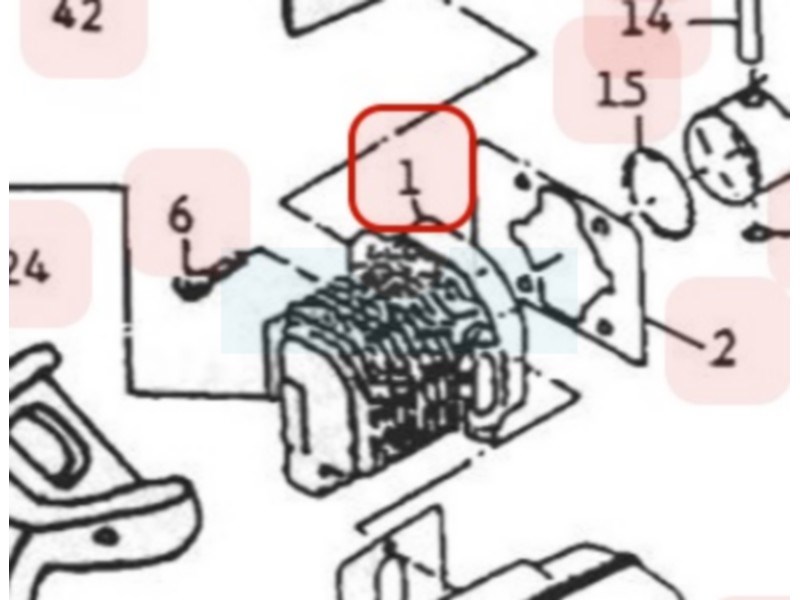 42
14
15
1
6
24
2