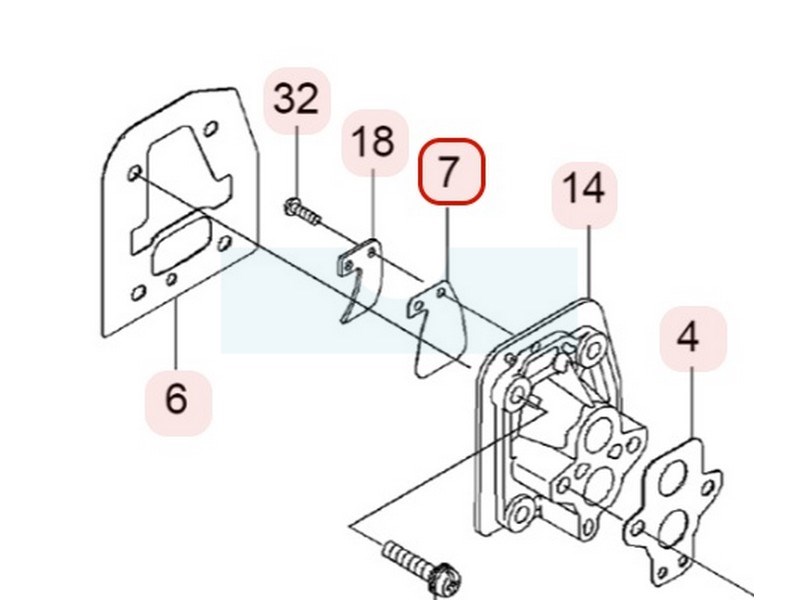 32
18
7
14
4
6