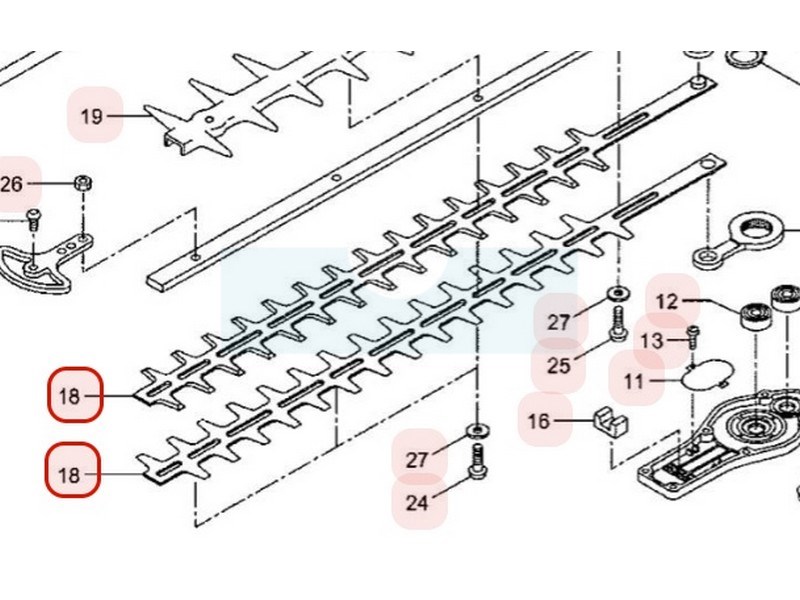 19
26
12
27
13
25
11
18
16
18
27
24