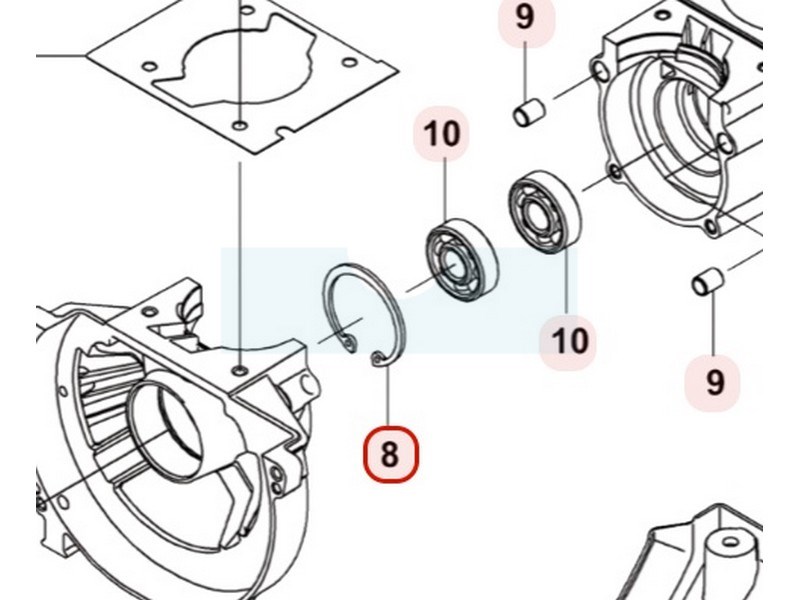 9
10
10
9
8