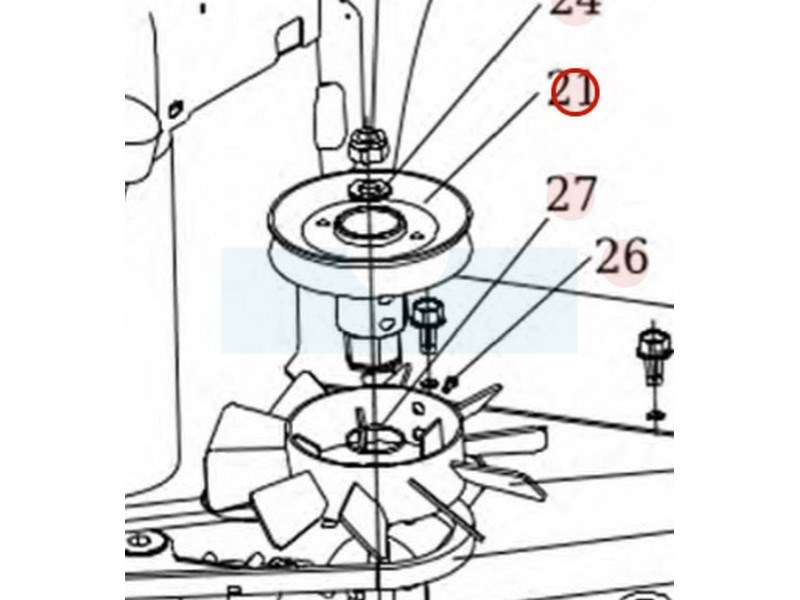 24
21
27
26