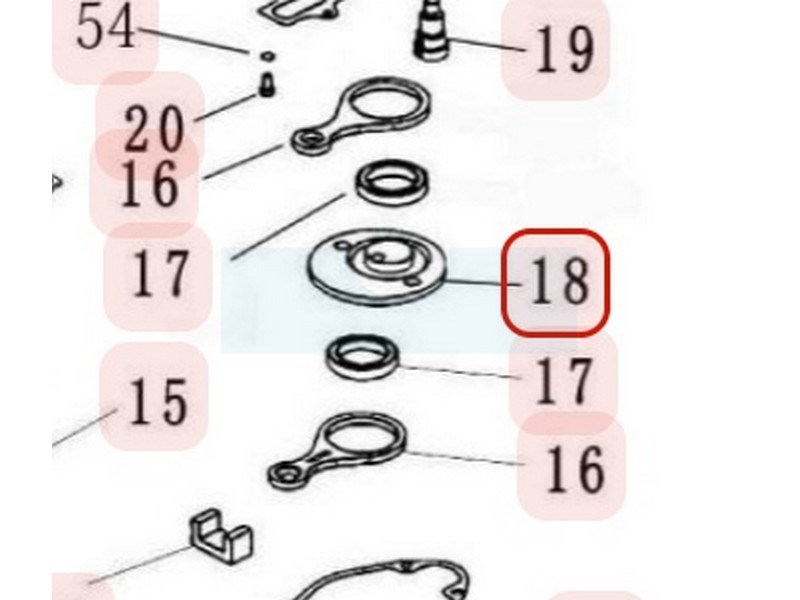 54
19
20
16
17
18
17
15
16