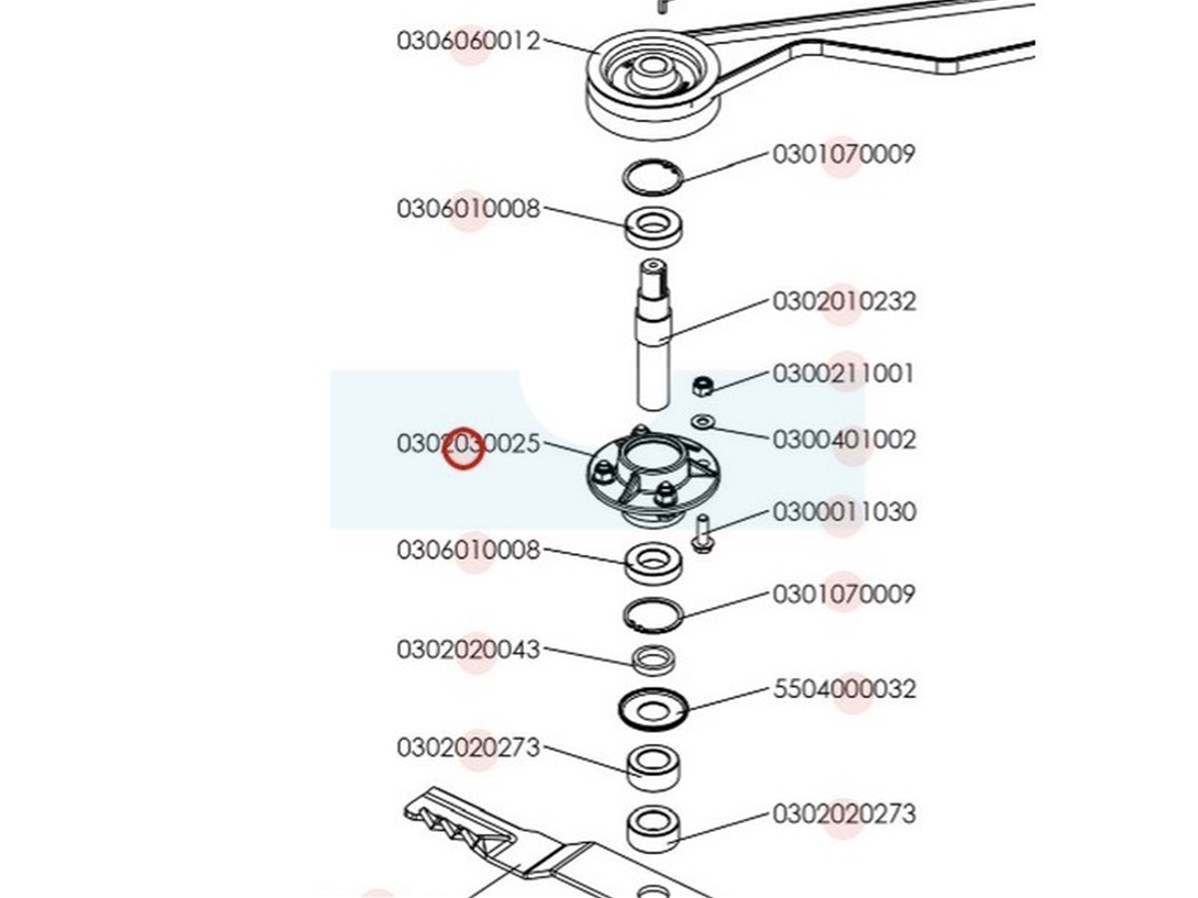 0306060012
0301070009
0306010008
0302010232
0300211001
0302030025
0300401002
0300011030
0306010008
0301070009
0302020043
5504000032
0302020273
0302020273