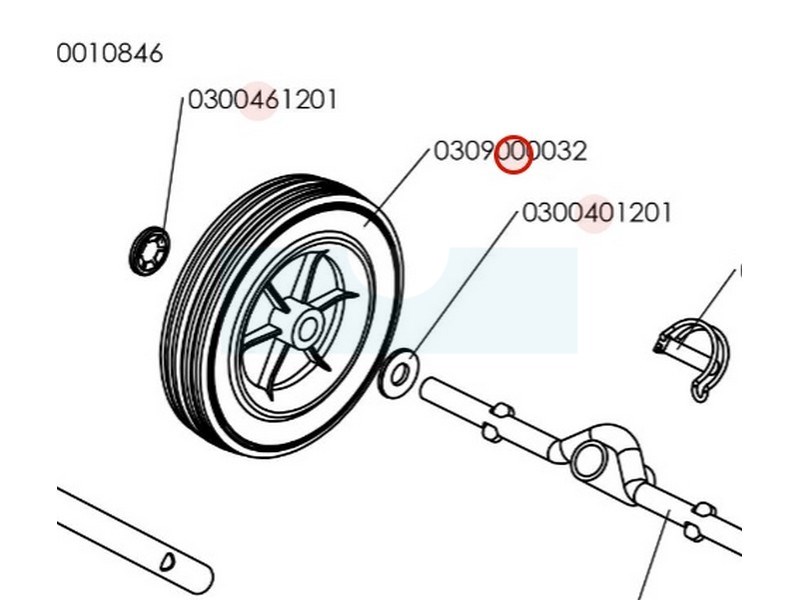 0010846

0300461201

0309000032

0300401201