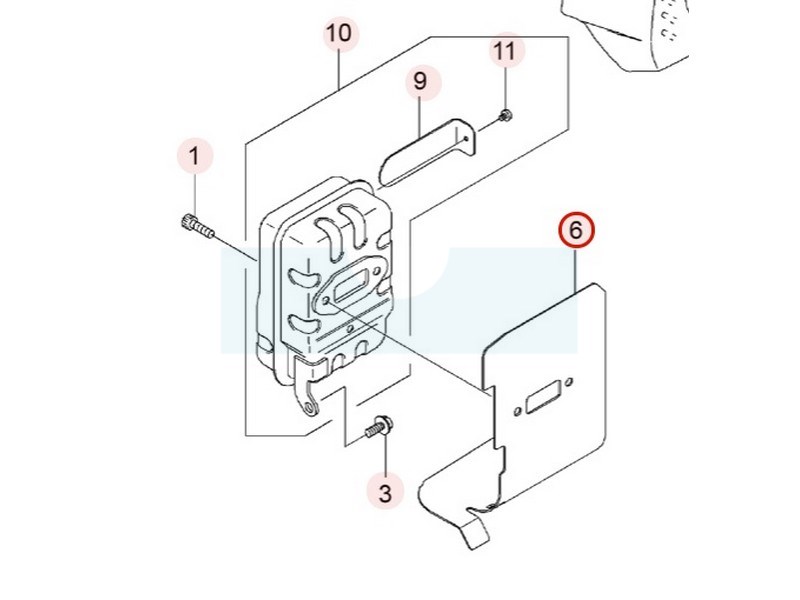 10
11
9
1
6
3