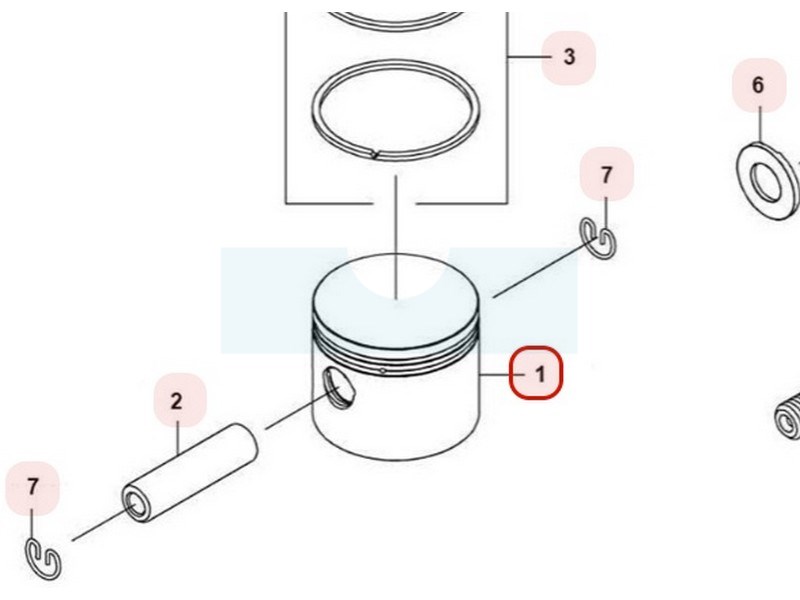 3
6
7
1
2
7