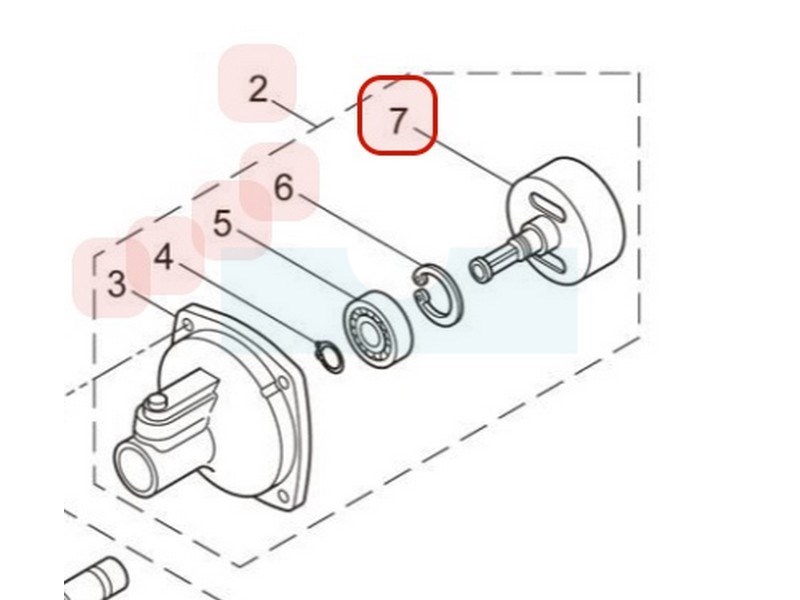 2
7
6
5
4
3