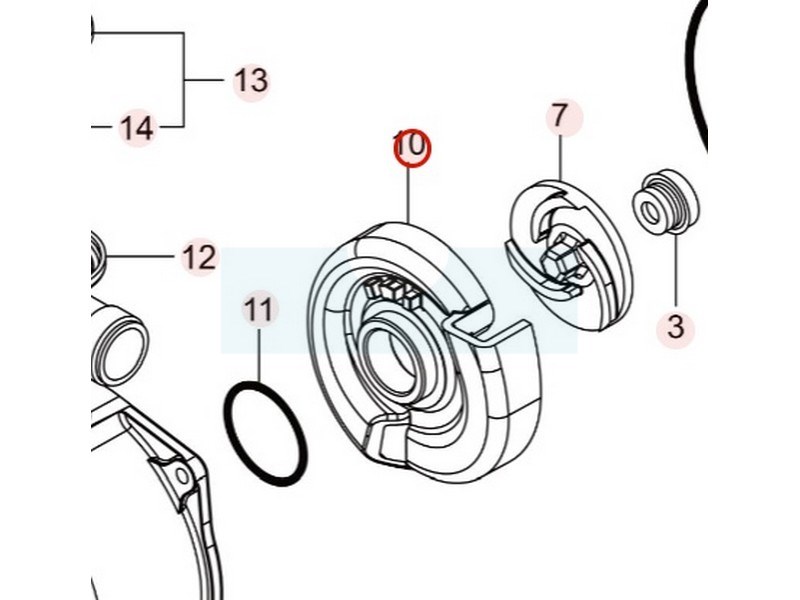 13
14
10
7
12
11
3