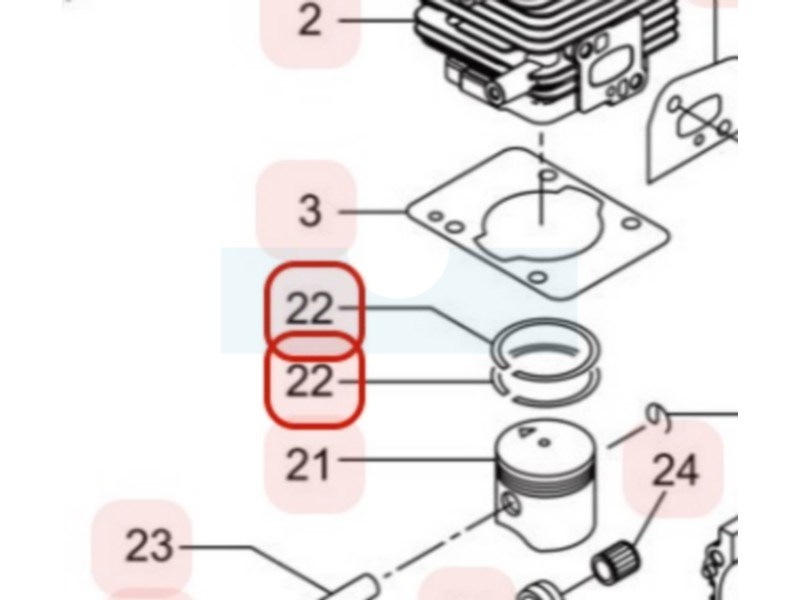 2
3
22
22
21
24
23