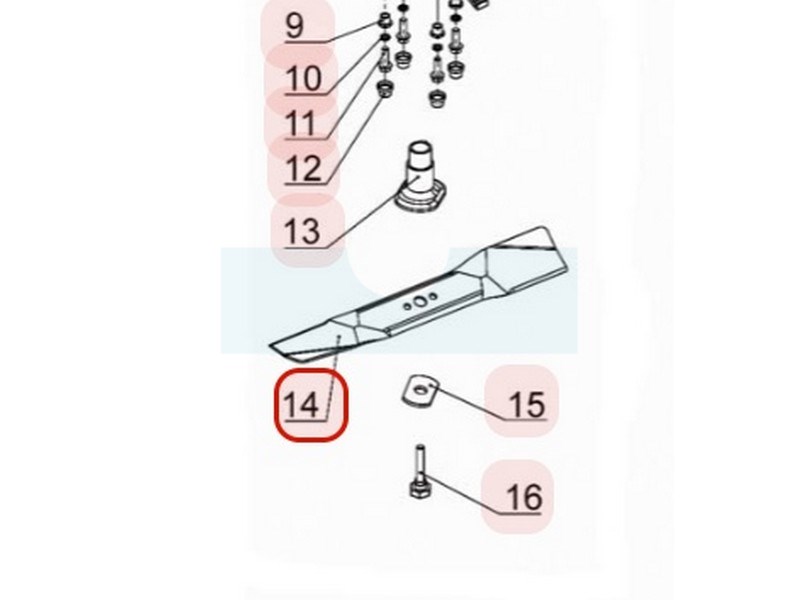 9
10
11
12
13
14
15
16