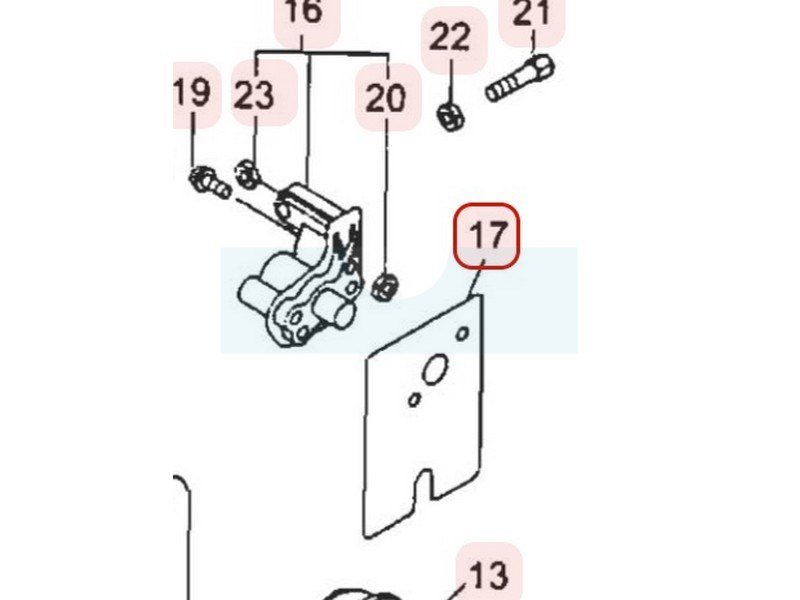 16
22
21
19
23
20
17
13