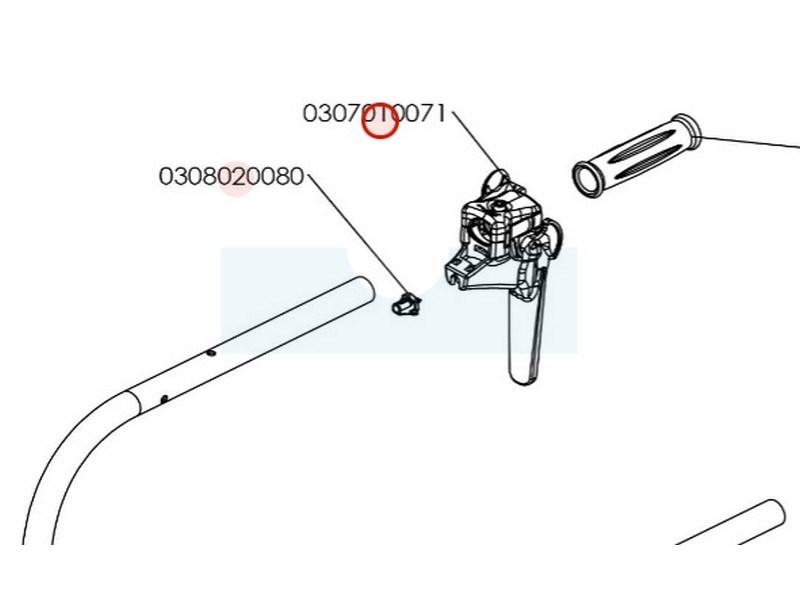 0307010071

0308020080