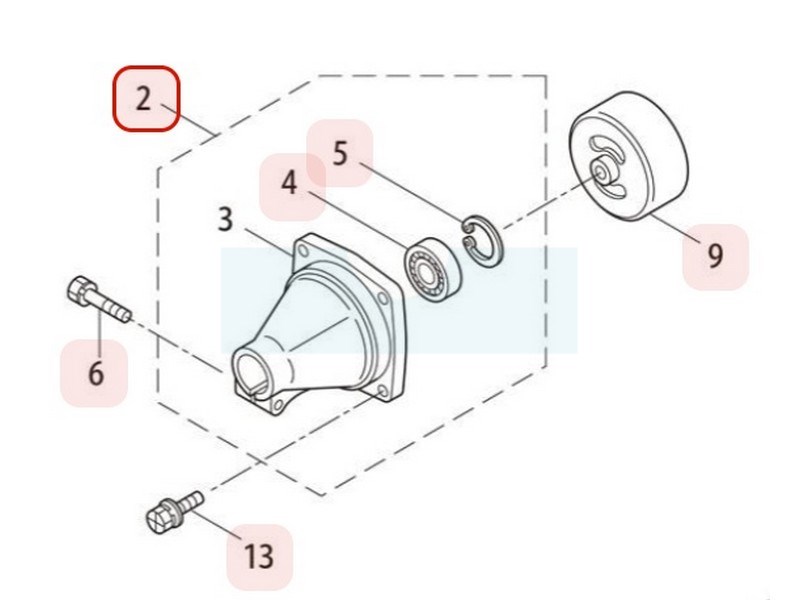 2
5
4
3
9
6
13