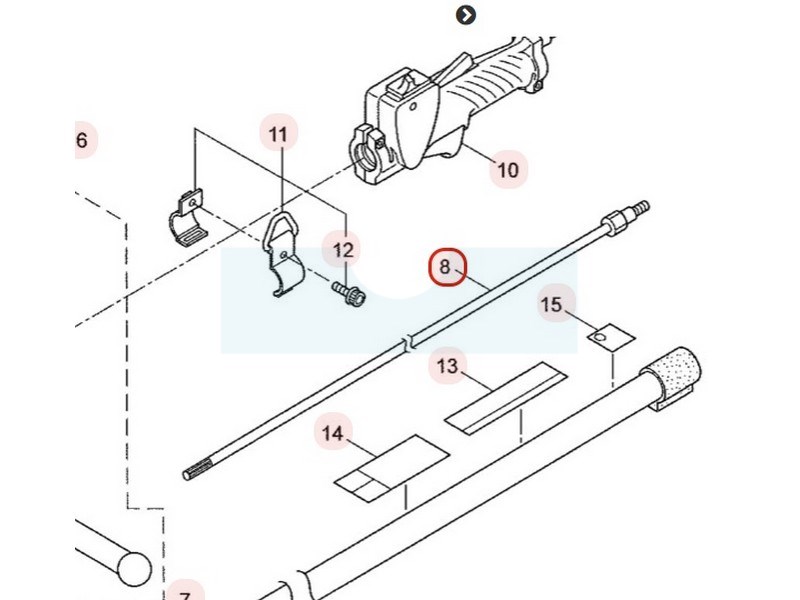 6
11
10
12
8
15
13
14
7