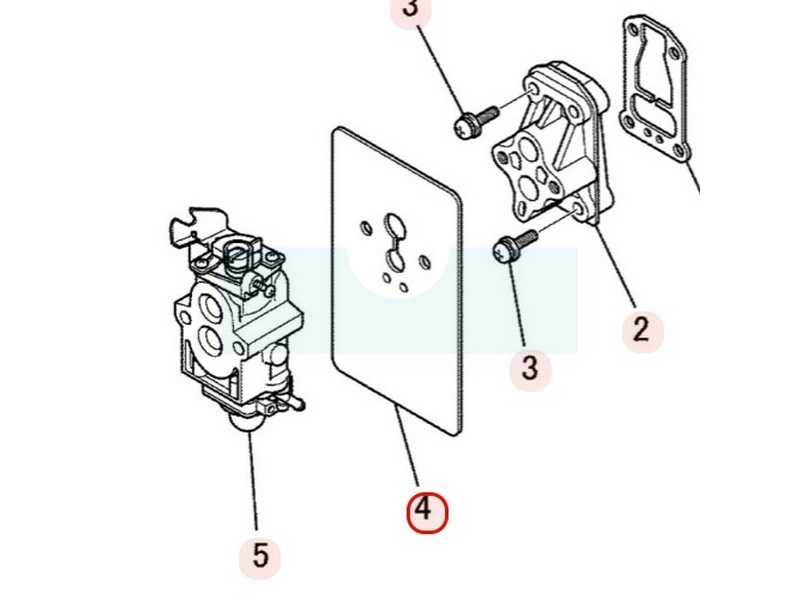 3
2
3
4
5