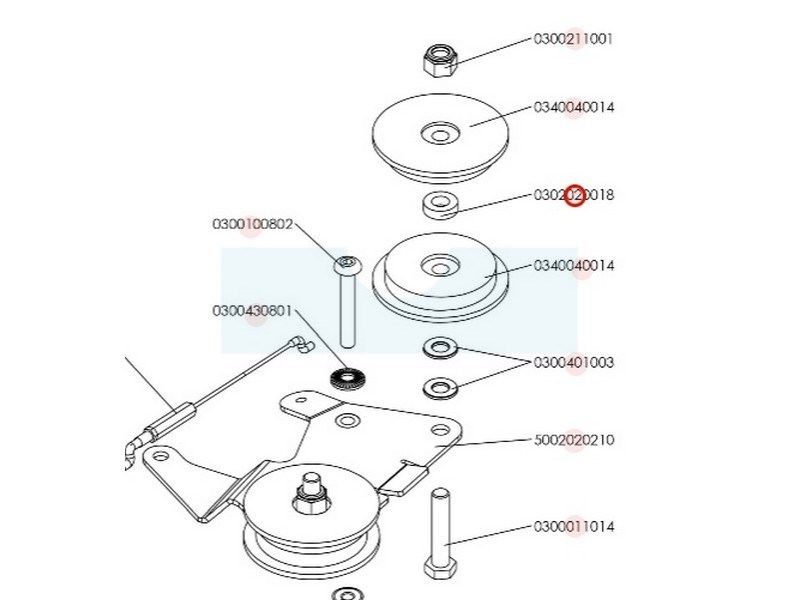 0300211001
0340040014
0302020018
0300100802
0340040014
0300430801
0300401003
5002020210
0300011014