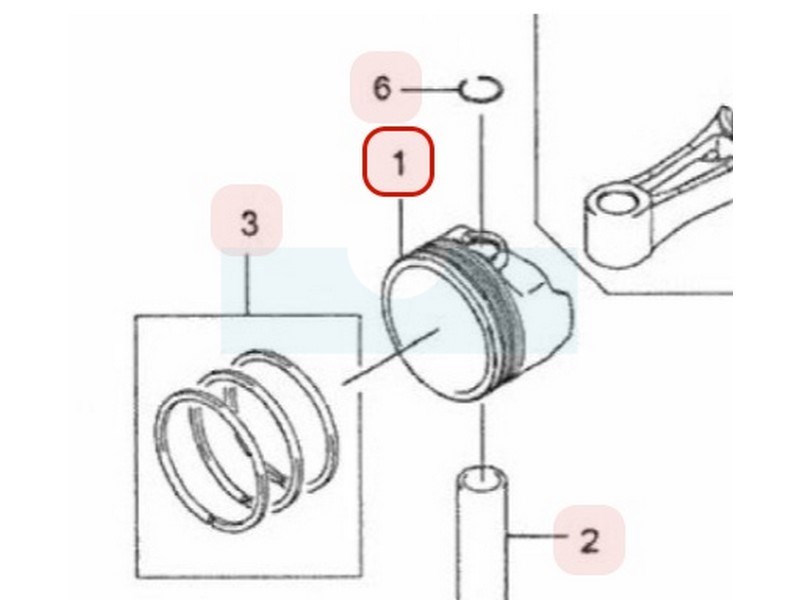 6

1

3

2