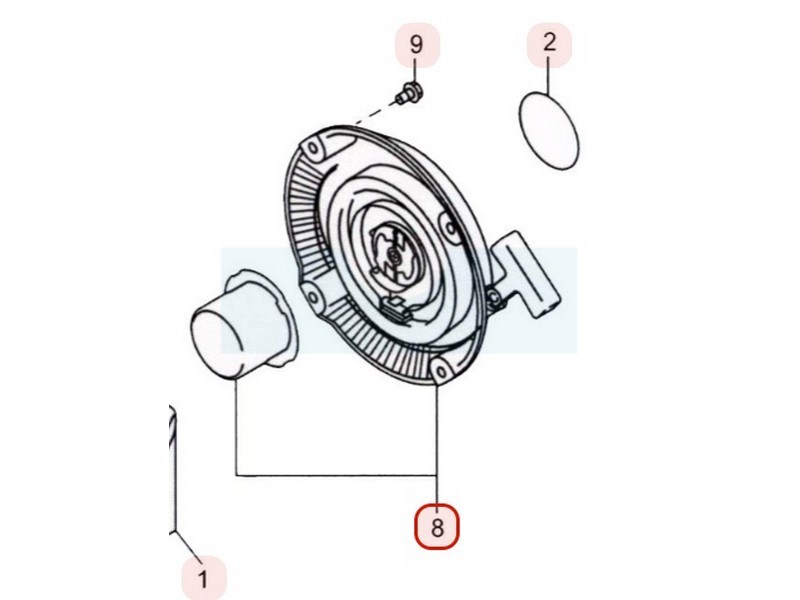 9
2
8
1