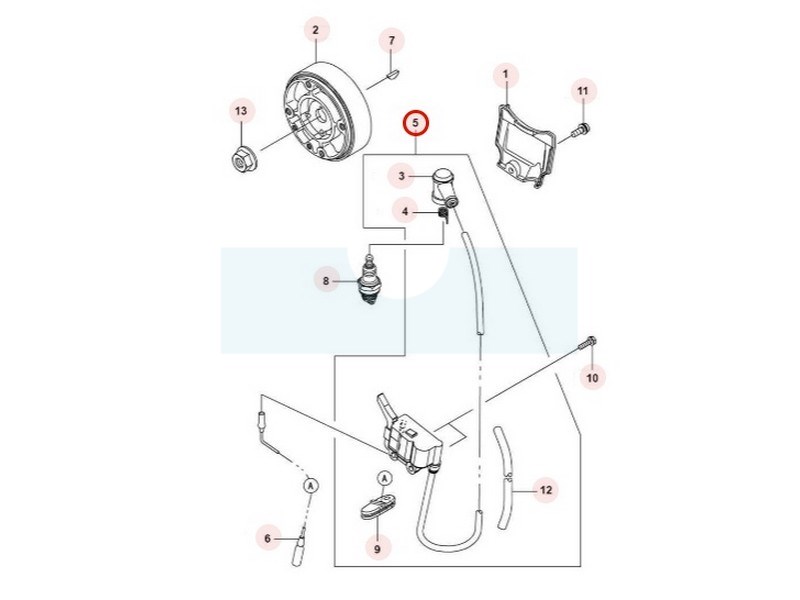 2
7
1
11
13
5
3
4
8
10
A
A
12
6
9