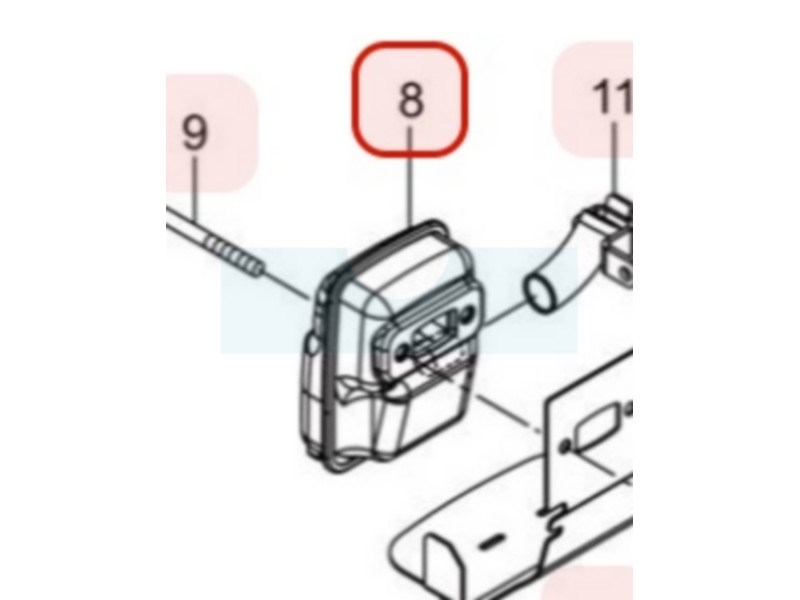 9
8
11