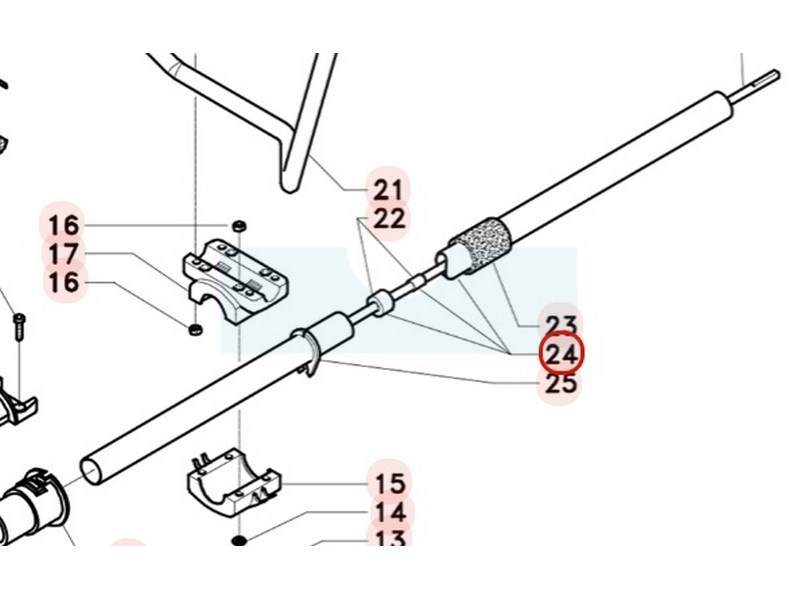 16
17
16
21
22
23
24
25
15
14
13