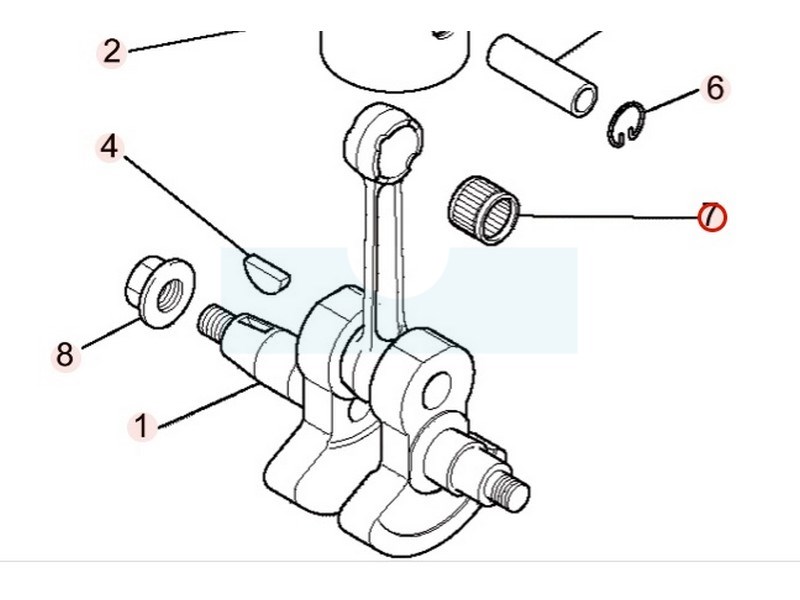 2
6
4
7
8
1