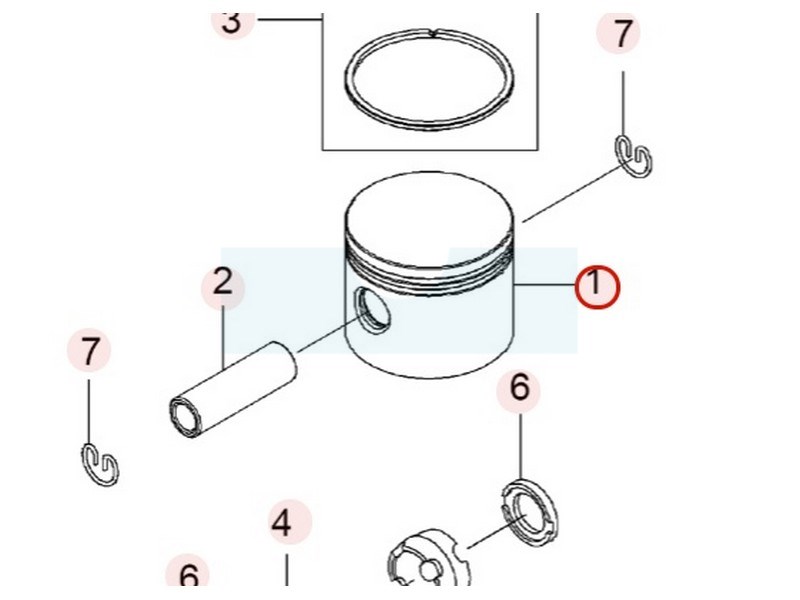 3
7
2
1
7
6
4
6