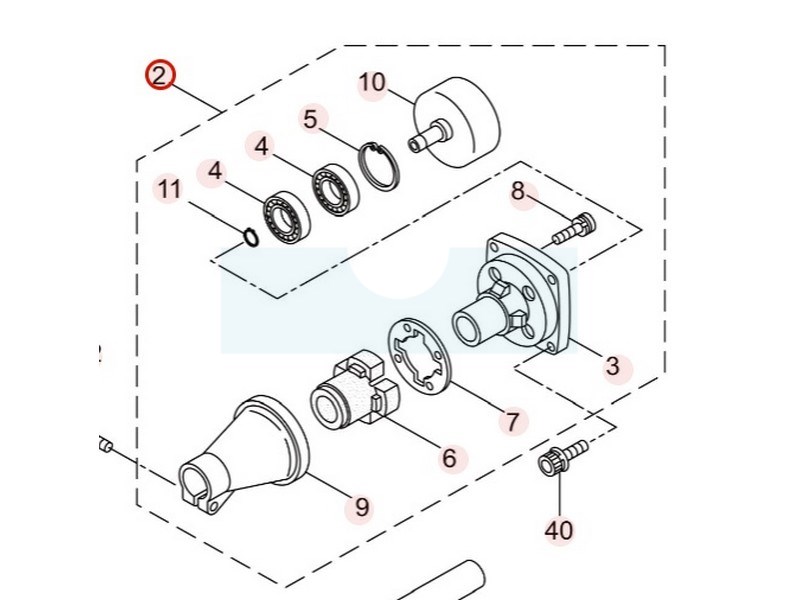 2
10
5
4
4
11
8
3
7
6
9
40