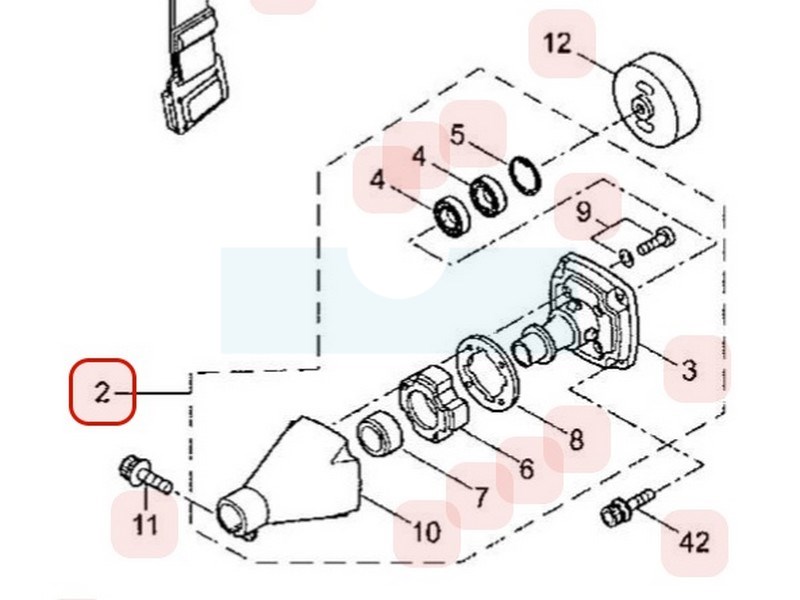 12
5
4
4
9
3
2
8
6
7
11
10
42