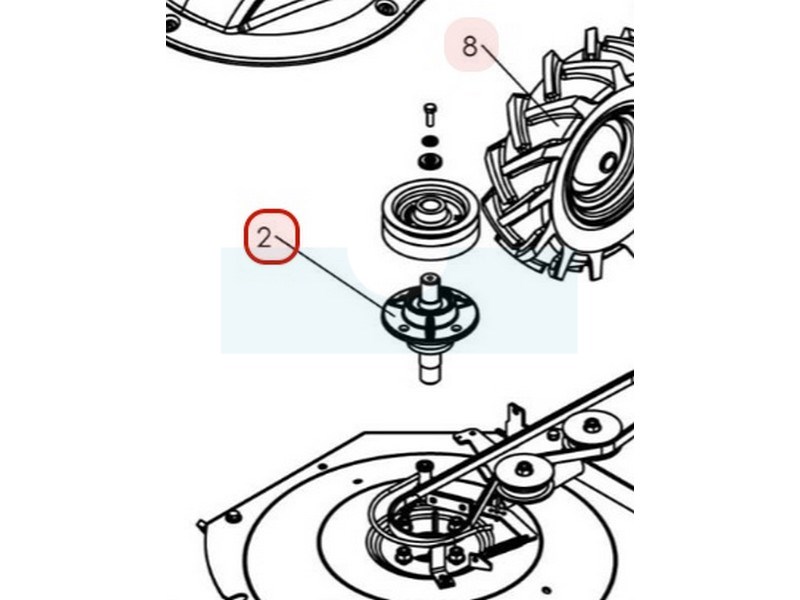 8

2