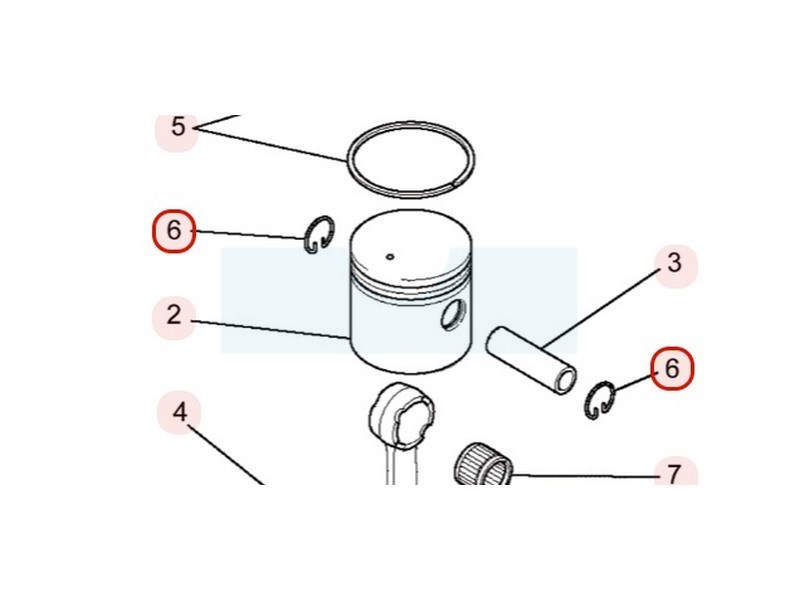 5
6
3
2
6
4
7