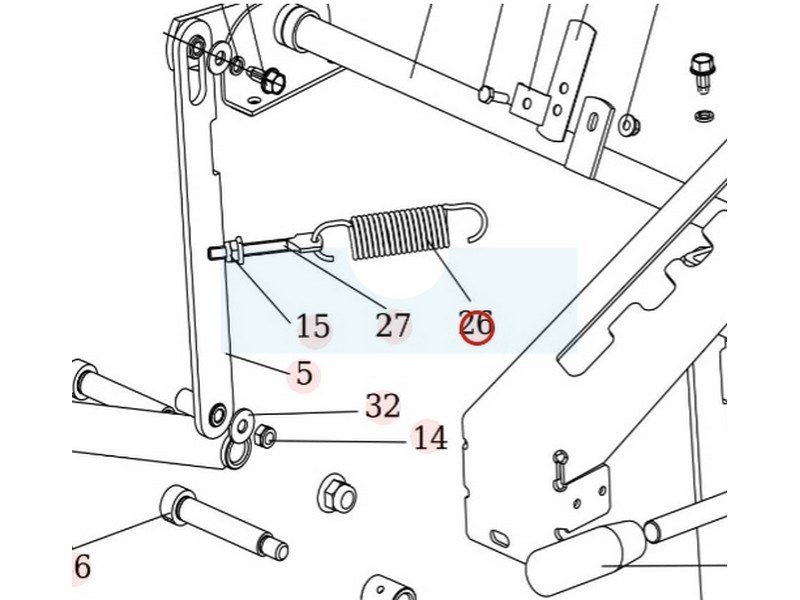 15
27
26
5
32
14
6