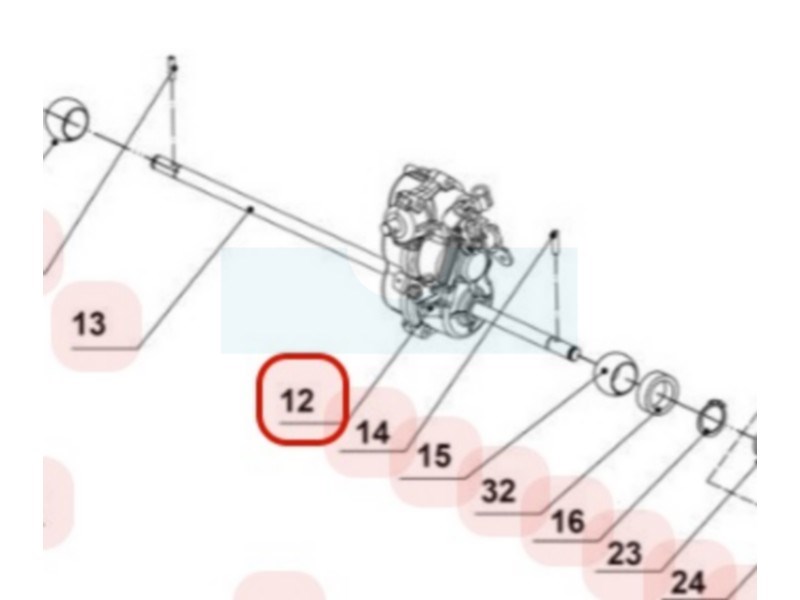 13

12

14

15

32

16

23

24