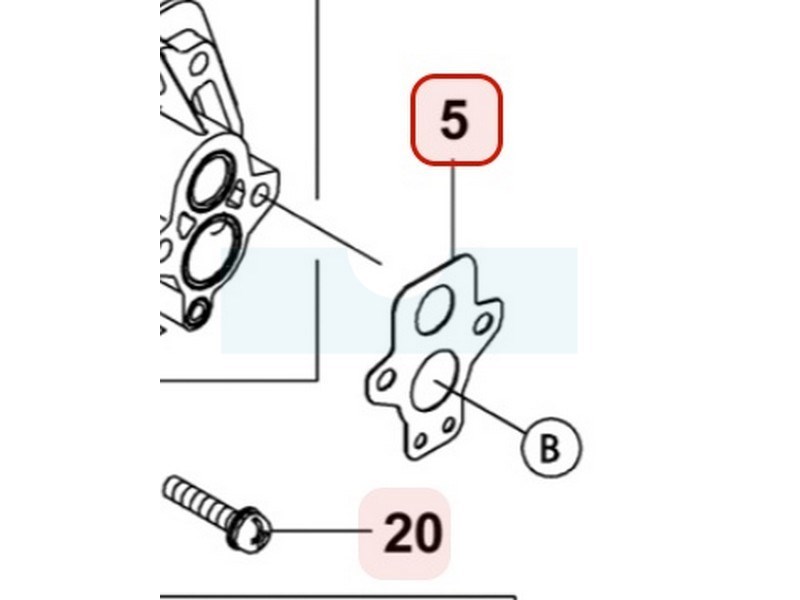 5
B
20