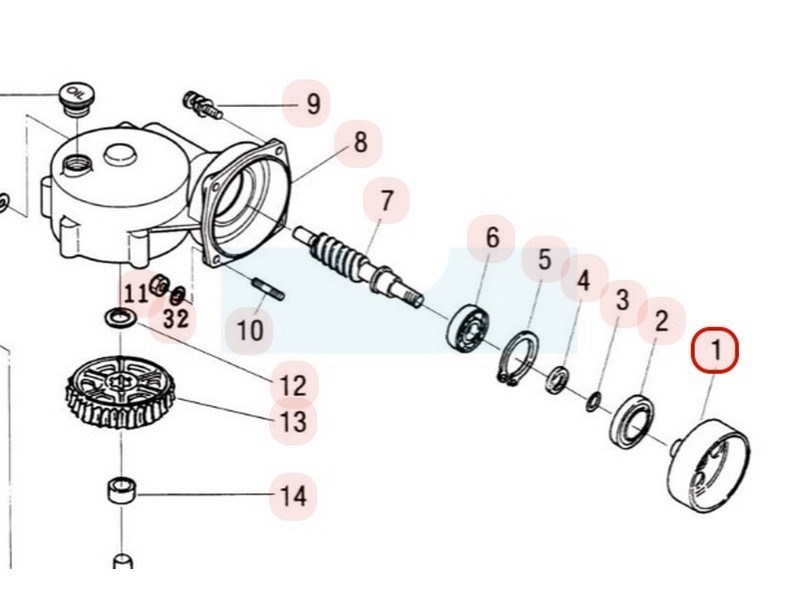 OIL
9
8
7
6
5
4
3
2
1
11
32
10
12
13
14